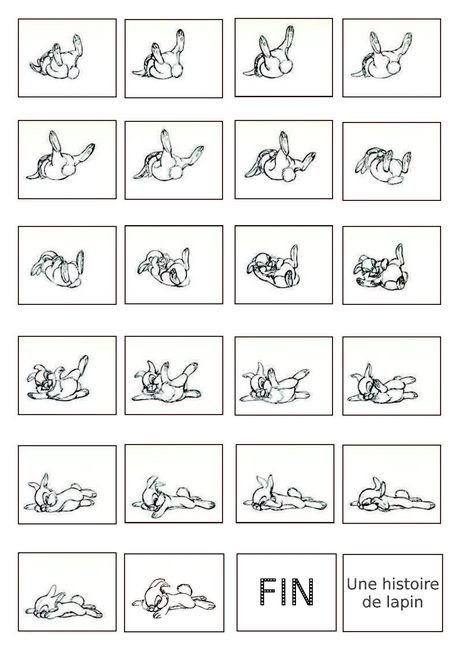 FIN

Une histoire de lapin