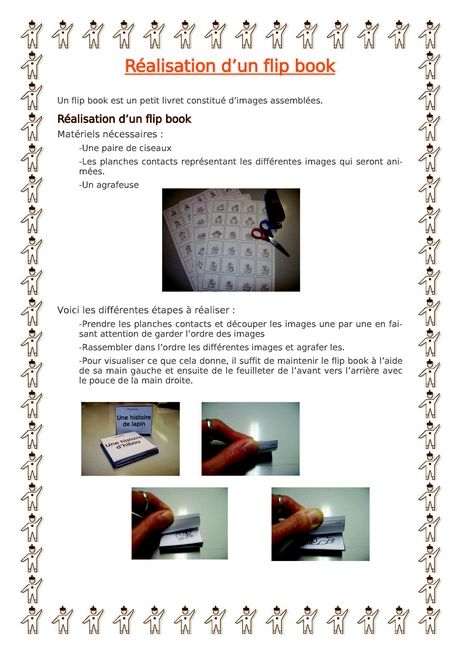 Réalisation d'un flip book

Un flip book est un petit livret constitué d'images assemblées.

Réalisation d'un flip book

Matériels nécessaires :

-Une paire de ciseaux

-Les planches contacts représentant les différentes images qui seront animées.

-Un agrafeuse

Voici les différentes étapes à réaliser :

-Prendre les planches contacts et découper les images une par une en faisant attention de garder l'ordre des images

-Rassembler dans l'ordre les différentes images et agrafer les.

-Pour visualiser ce que cela donne, il suffit de maintenir le flip book à l'aide de sa main gauche et ensuite de le feuilleter de l'avant vers l'arrière avec le pouce de la main droite.

Une histoire de lapin

Une histoire d'hibou